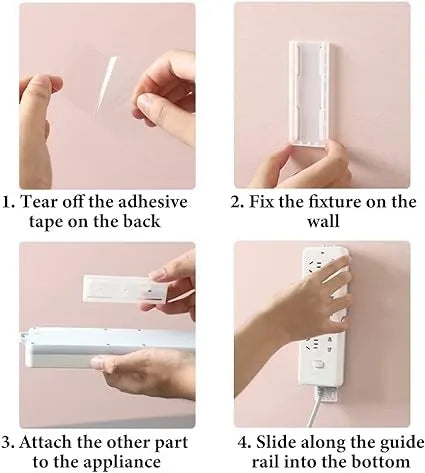 1. Tear off the adhesive tape on the back

2. Fix the fixture on the wall

3. Attach the other part to the appliance

4. Slide along the guide rail into the bottom