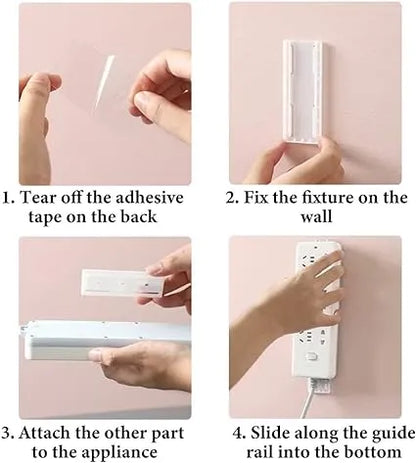 1. Tear off the adhesive tape on the back

2. Fix the fixture on the wall

3. Attach the other part to the appliance

4. Slide along the guide rail into the bottom