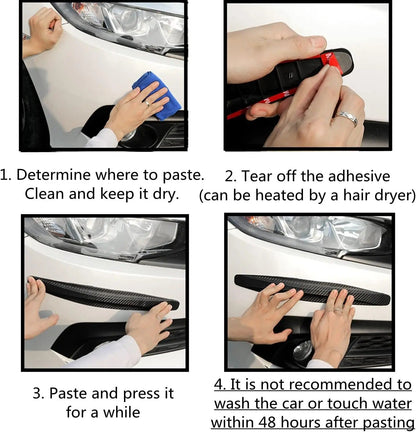 1. Determine where to paste. Clean and keep it dry.

2. Tear off the adhesive (can be heated by a hair dryer)

3. Paste and press it for a while

4. It is not recommended to wash the car or touch water within 48 hours after pasting