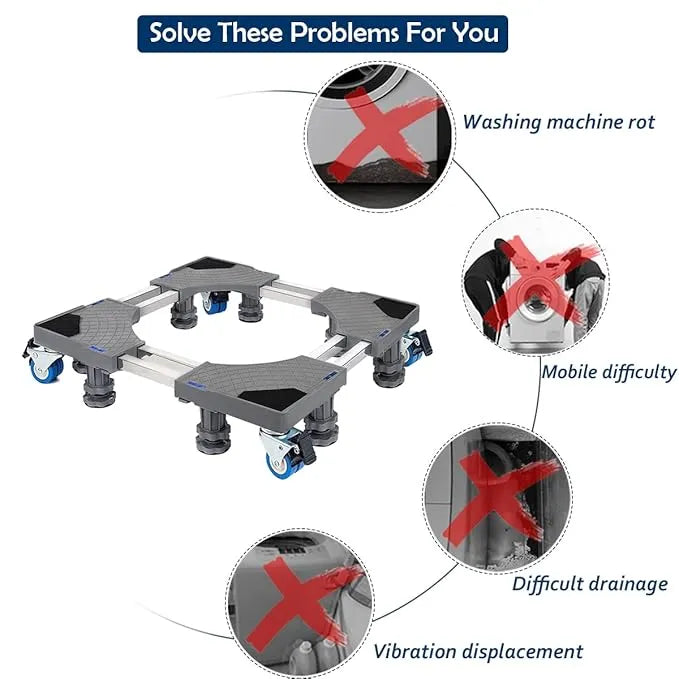 Solve These Problems For You

Washing machine rot

Mobile difficulty

Difficult drainage

Vibration displacement