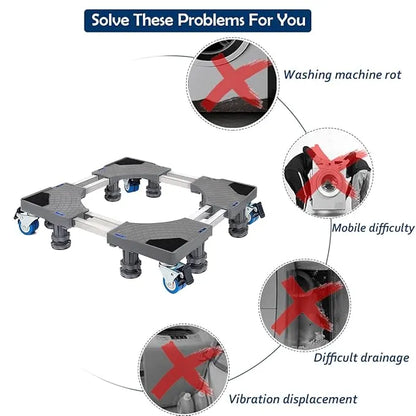 Solve These Problems For You

Washing machine rot

Mobile difficulty

Difficult drainage

Vibration displacement